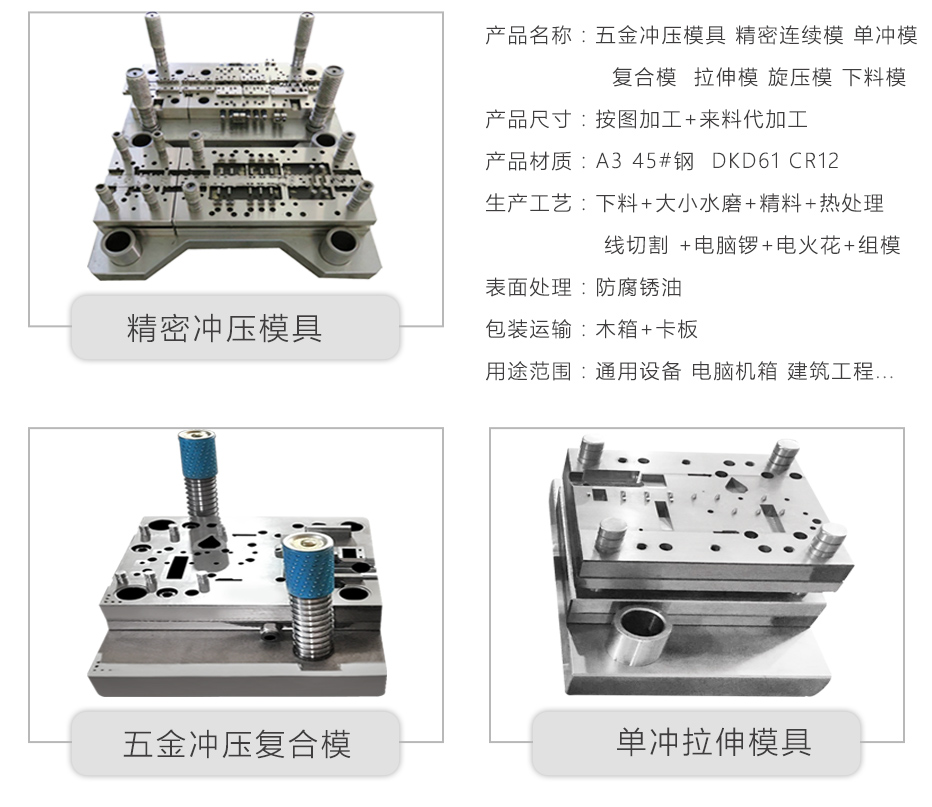 精密冲压模具

产品名称：五金冲压模具 精密连续模 单冲模 复合模 拉伸模 旋压模 下料模
产品尺寸：按图加工+来料代加工
产品材质：A3 45#钢 DKD61 CR12
生产工艺：下料+大小水磨+精料+热处理 线切割 +电脑锣+电火花+组模
表面处理：防腐锈油
包装运输：木箱+卡板
用途范围：通用设备 电脑机箱 建筑工程...

五金冲压复合模

单冲拉伸模具